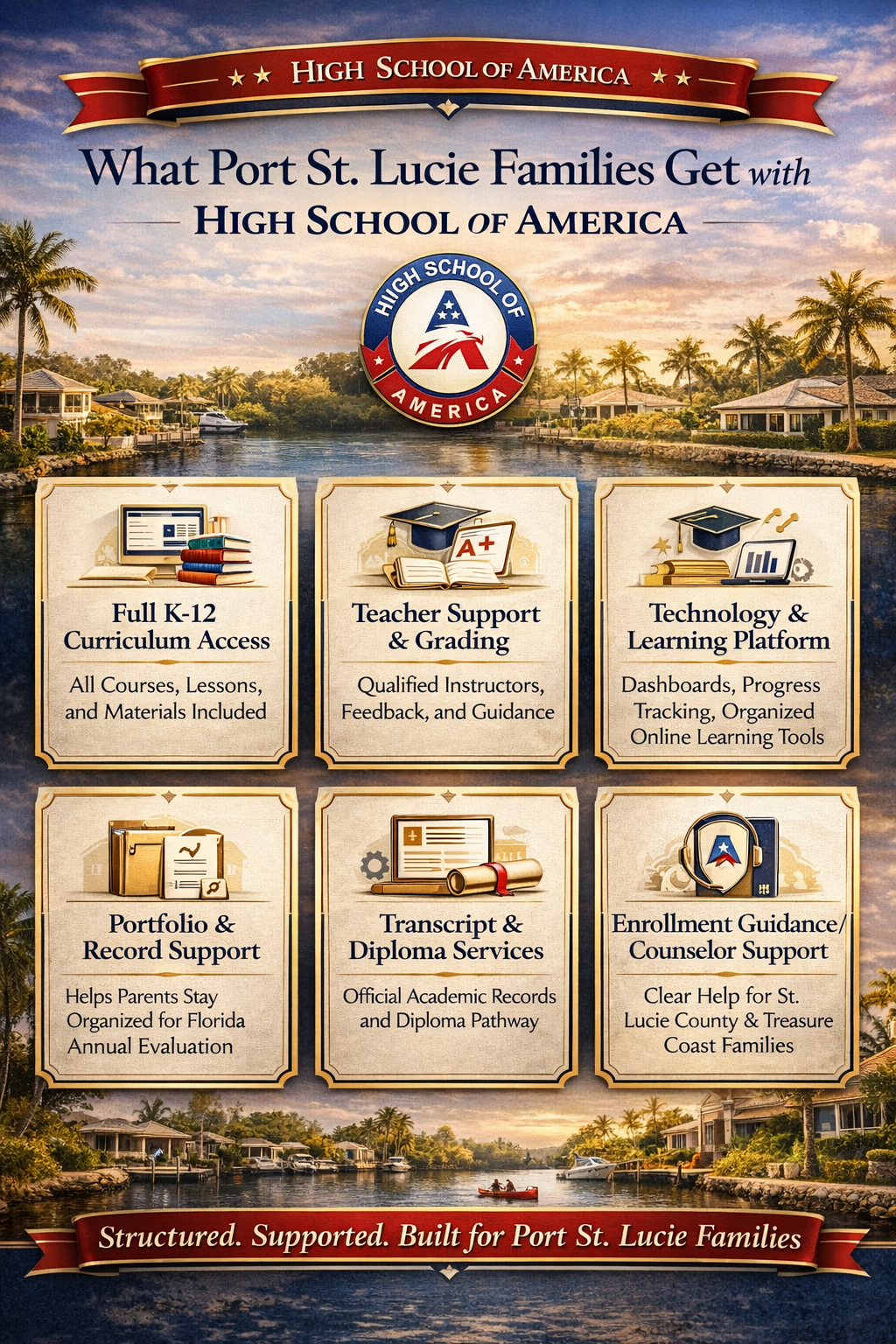 HIGH SCHOOL OF AMERICA

What Port St. Lucie Families Get with HIGH SCHOOL OF AMERICA

HIGH SCHOOL OF AMERICA

A+

Full K-12 Curriculum Access

All Courses, Lessons, and Materials Included

Teacher Support & Grading

Qualified Instructors, Feedback, and Guidance

Technology & Learning Platform

Dashboards, Progress Tracking, Organized Online Learning Tools

Portfolio & Record Support

Helps Parents Stay Organized for Florida Annual Evaluation

Transcript & Diploma Services

Official Academic Records and Diploma Pathway

Enrollment Guidance/ Counselor Support

Clear Help for St. Lucie County & Treasure Coast Families

Structured. Supported. Built for Port St. Lucie Families