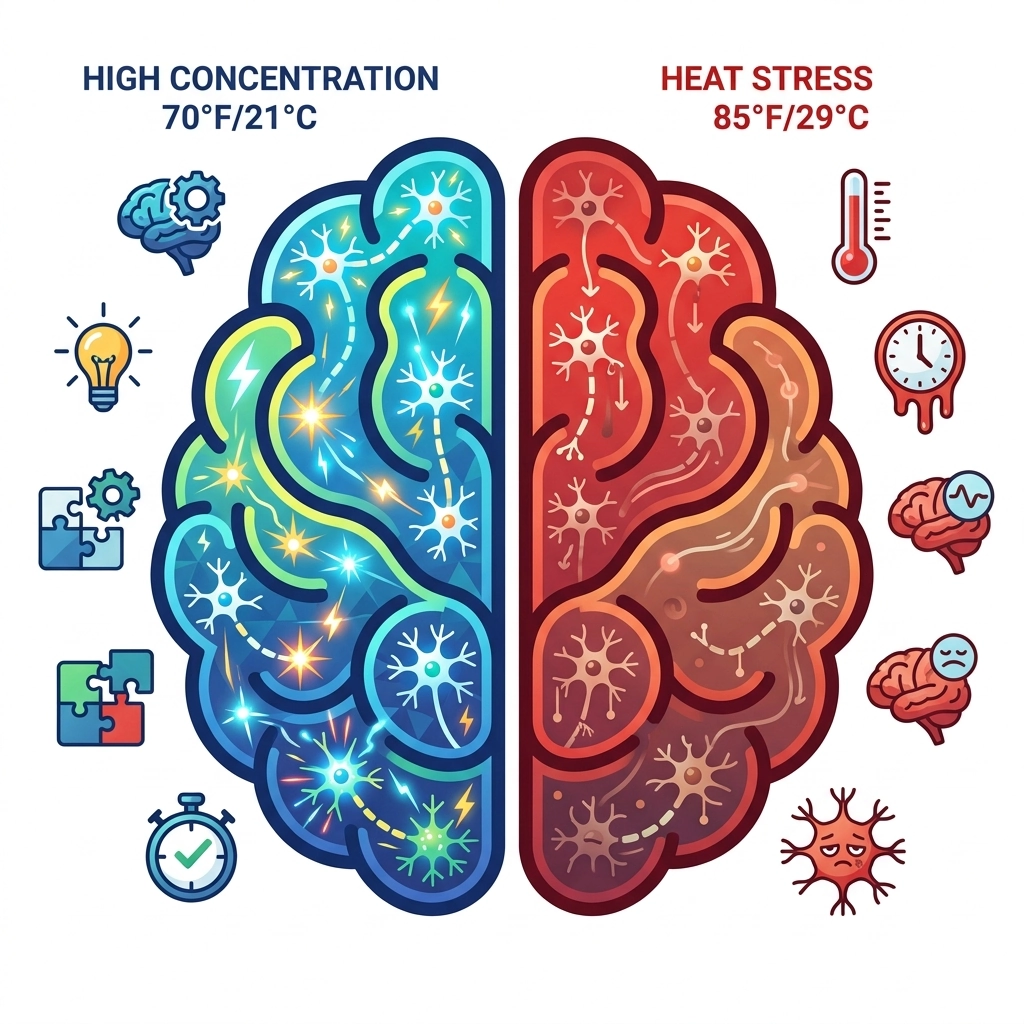 HIGH CONCENTRATION
70°F/21°C

HEAT STRESS
85°F/29°C