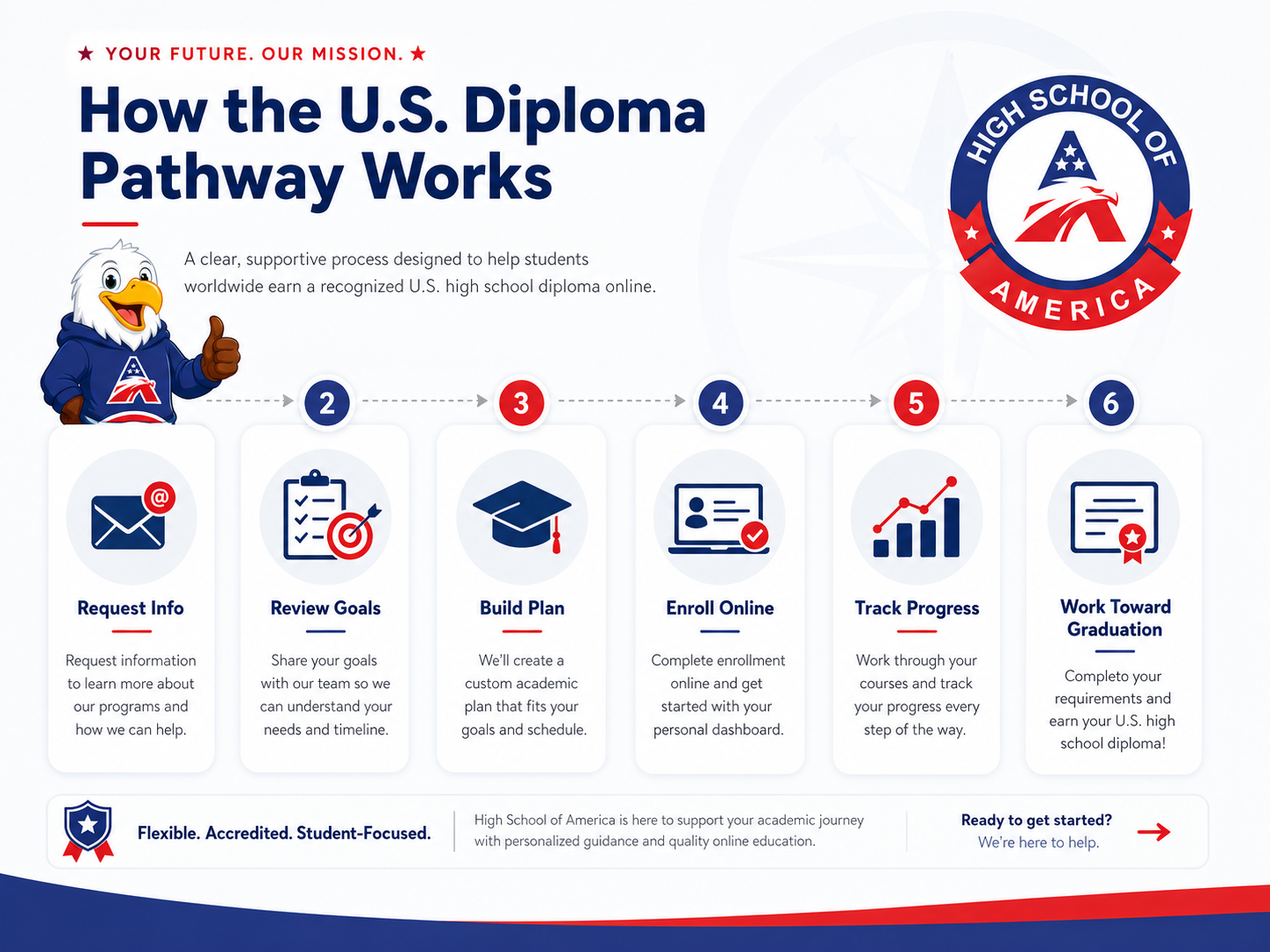 ★ YOUR FUTURE. OUR MISSION. ★

How the U.S. Diploma Pathway Works

A clear, supportive process designed to help students worldwide earn a recognized U.S. high school diploma online.

HIGH SCHOOL OF AMERICA

2

3

4

5

6

Request Info

Request information to learn more about our programs and how we can help.

Review Goals

Share your goals with our team so we can understand your needs and timeline.

Build Plan

We'll create a custom academic plan that fits your goals and schedule.

Enroll Online

Complete enrollment online and get started with your personal dashboard.

Track Progress

Work through your courses and track your progress every step of the way.

Work Toward Graduation

Completo your requirements and earn your U.S. high school diploma!

Flexible. Accredited. Student-Focused.

High School of America is here to support your academic journey with personalized guidance and quality online education.

Ready to get started?
We're here to help.