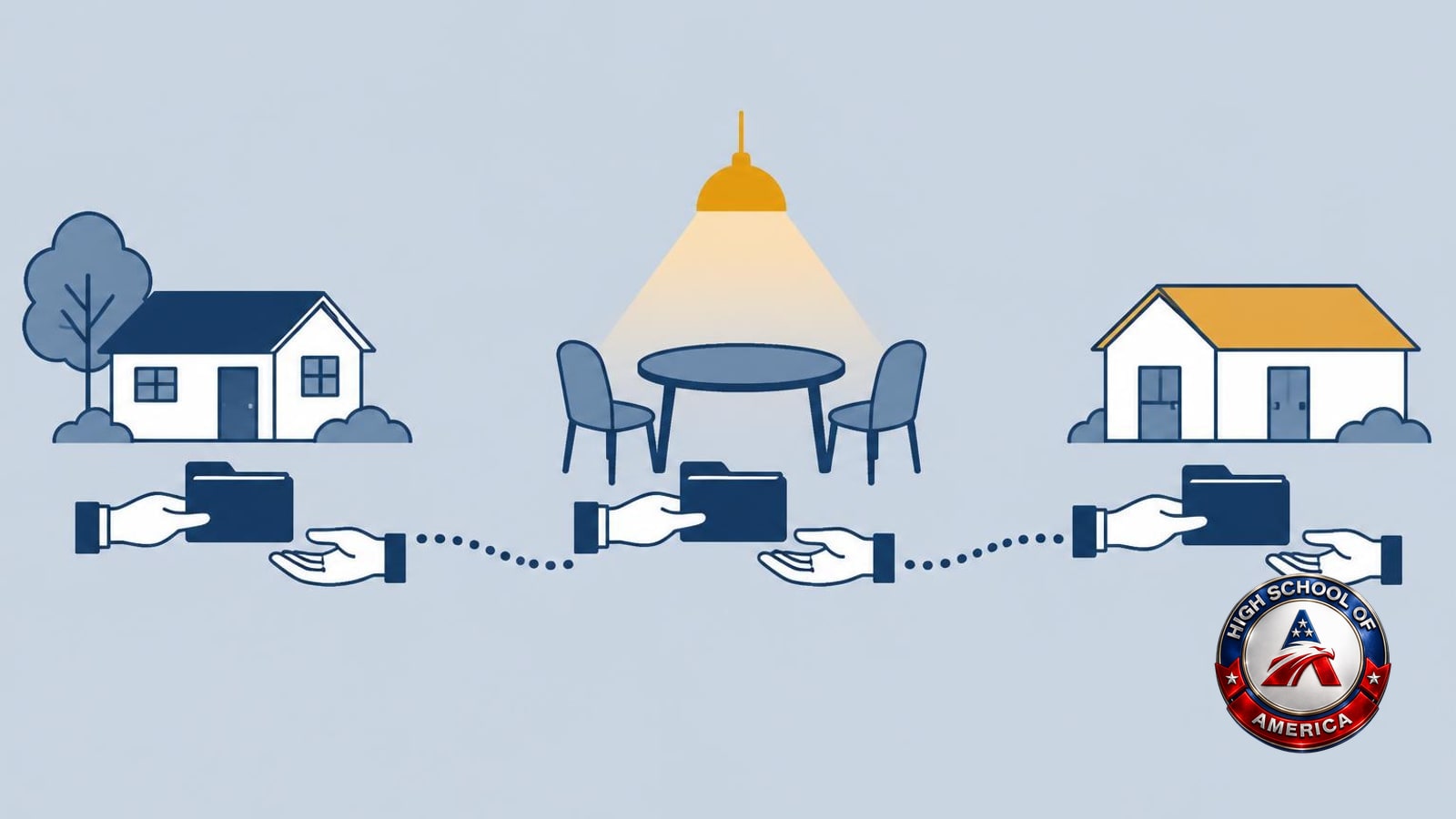 HIGH SCHOOL OF
AMERICA